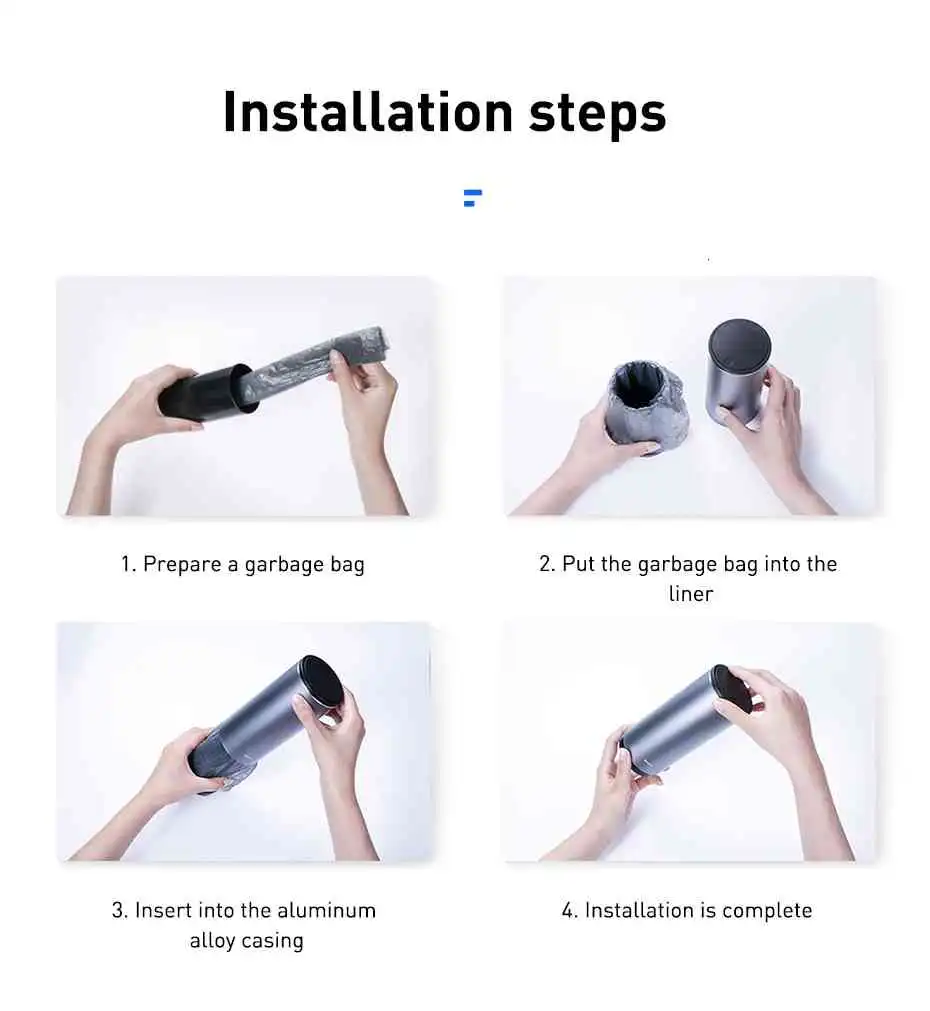 Installation steps

1. Prepare a garbage bag

2. Put the garbage bag into the liner

3. Insert into the aluminum alloy casing

4. Installation is complete