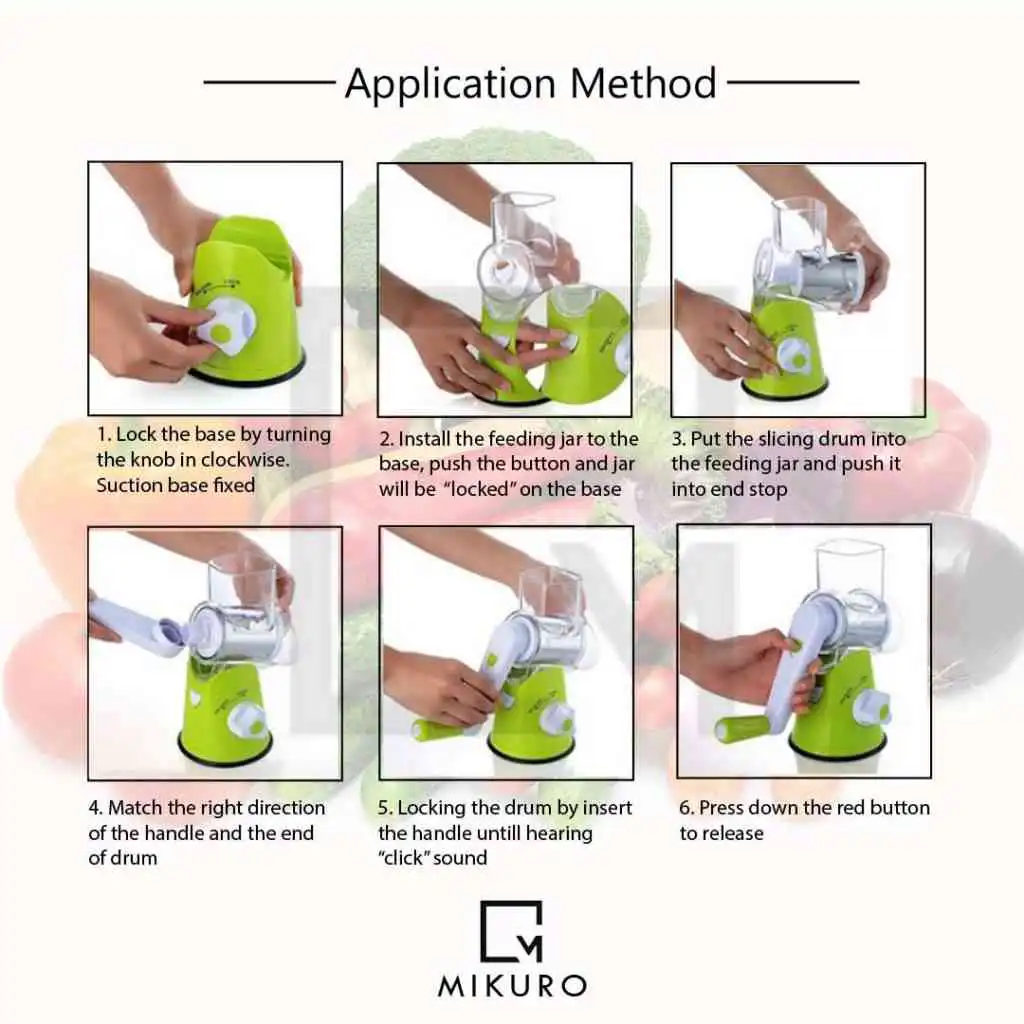 Application Method

1. Lock the base by turning the knob in clockwise. Suction base fixed

2. Install the feeding jar to the base, push the button and jar will be "locked" on the base

3. Put the slicing drum into the feeding jar and push it into end stop

4. Match the right direction of the handle and the end of drum

5. Locking the drum by insert the handle untill hearing "click" sound

6. Press down the red button to release

MIKURO