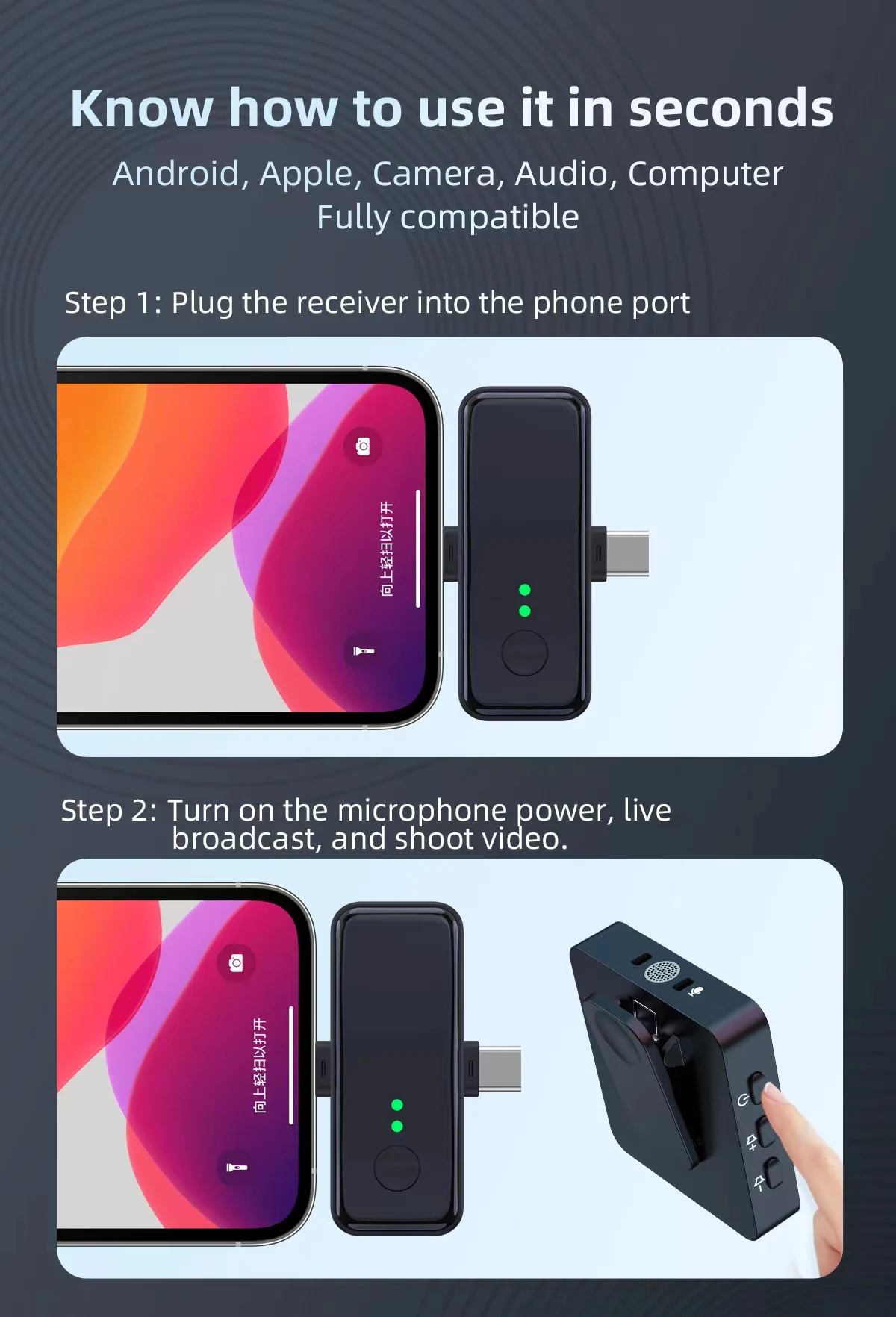 Know how to use it in seconds

Android, Apple, Camera, Audio, Computer
Fully compatible

Step 1: Plug the receiver into the phone port

向上轻扫以打开

Step 2: Turn on the microphone power, live broadcast, and shoot video.

向上轻扫以打开