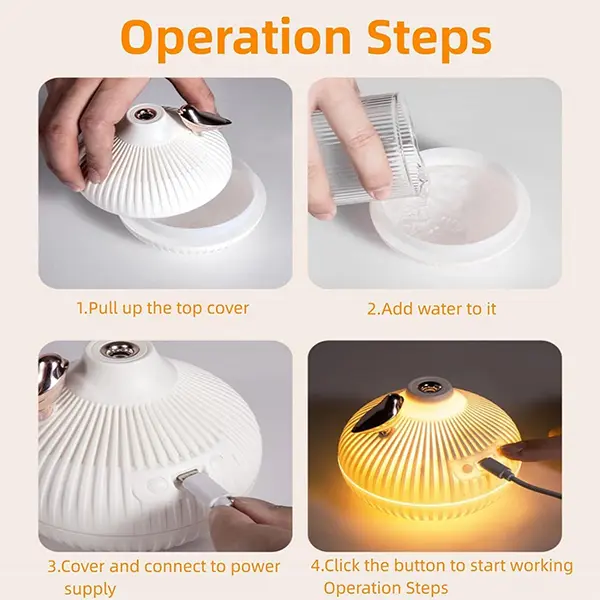 Operation Steps

1.Pull up the top cover

2.Add water to it

3.Cover and connect to power supply

4.Click the button to start working Operation Steps